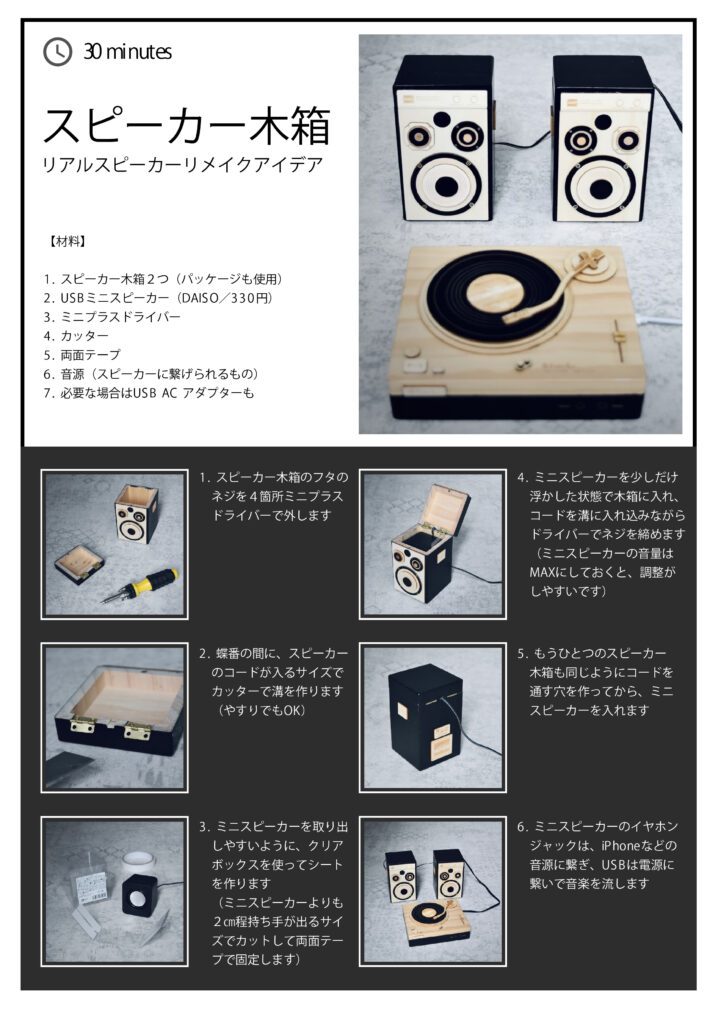 30 minutes

スピーカー木箱
リアルスピーカーリメイクアイデア

【材料】

1. スピーカー木箱２つ（パッケージも使用）
2. USBミニスピーカー（DAISO／330円）
3. ミニプラスドライバー
4. カッター
5. 両面テープ
6. 音源（スピーカーに繋げられるもの）
7. 必要な場合はUSB AC アダプターも

1. スピーカー木箱のフタのネジを４箇所ミニプラスドライバーで外します

2. 蝶番の間に、スピーカーのコードが入るサイズでカッターで溝を作ります（やすりでもOK）

3. ミニスピーカーを取り出しやすいように、クリアボックスを使ってシートを作ります（ミニスピーカーよりも２㎝程持ち手が出るサイズでカットして両面テープで固定します）

4. ミニスピーカーを少しだけ浮かした状態で木箱に入れ、コードを溝に入れ込みながらドライバーでネジを締めます（ミニスピーカーの音量はMAXにしておくと、調整がしやすいです）

5. もうひとつのスピーカー木箱も同じようにコードを通す穴を作ってから、ミニスピーカーを入れます

6. ミニスピーカーのイヤホンジャックは、iPhoneなどの音源に繋ぎ、USBは電源に繋いで音楽を流します